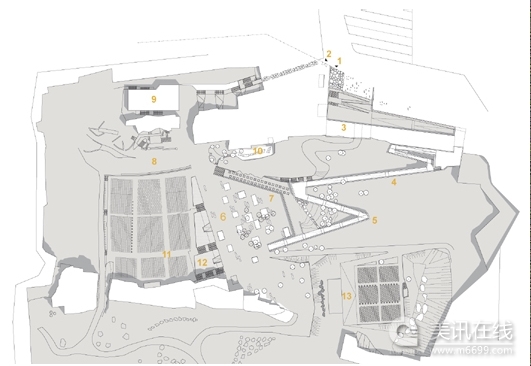 2
1
9
3
10
8
4
7
6
5
11
12
13
美讯在线
www.m6699.com