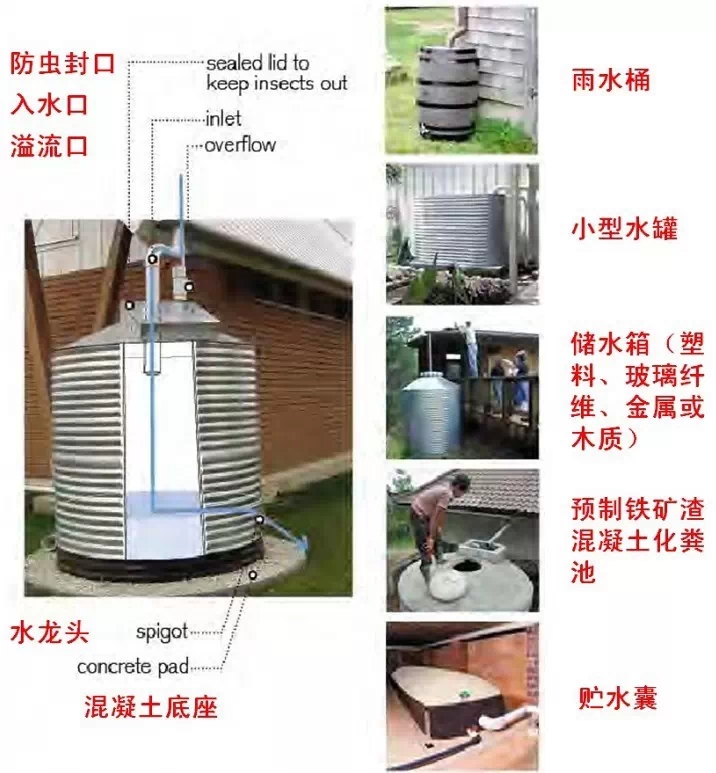 防虫封口
入水口
溢流口

sealed lid to keep insects out
inlet
overflow

水龙头
spigot
concrete pad
混凝土底座

雨水桶

小型水罐

储水箱（塑料、玻璃纤维、金属或木质）

预制铁矿渣混凝土化粪池

贮水囊