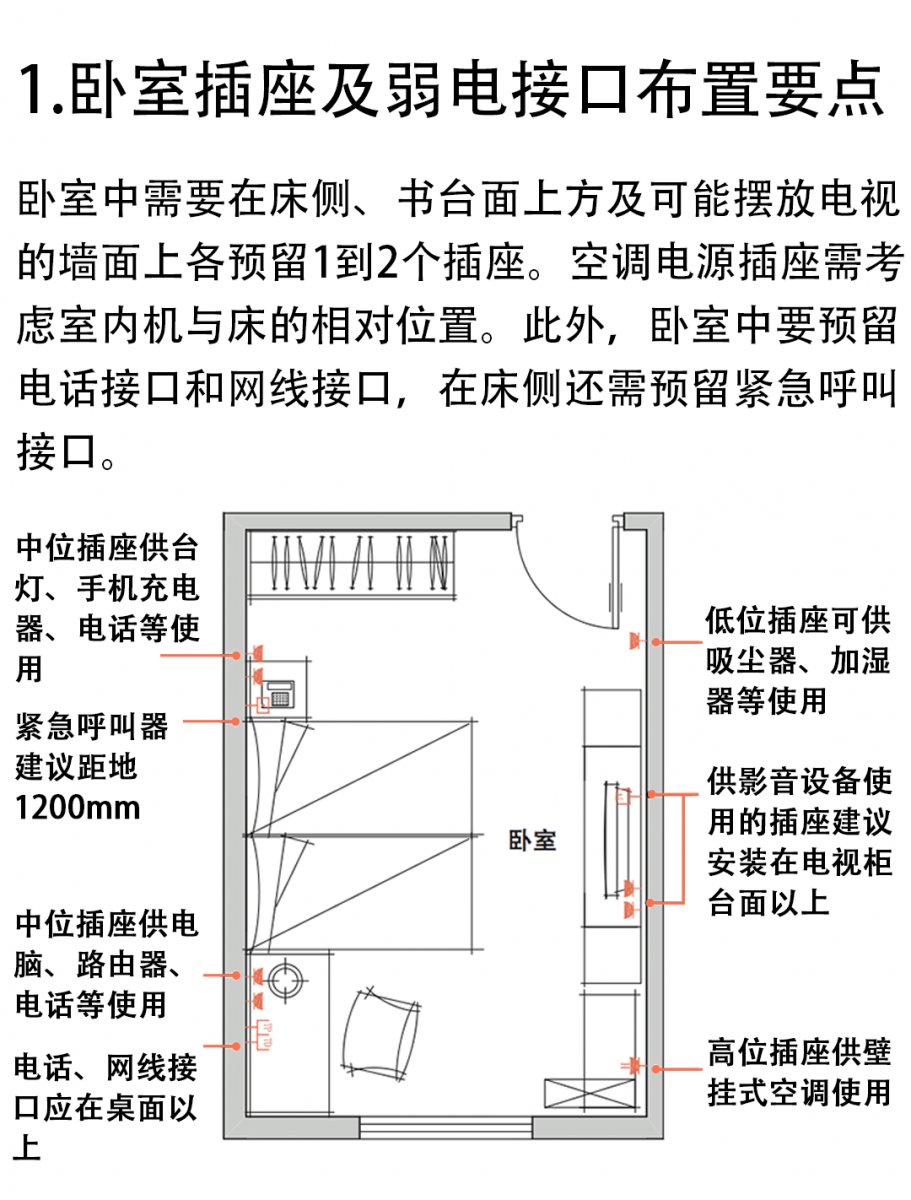 1.卧室插座及弱电接口布置要点

卧室中需要在床侧、书台面上方及可能摆放电视的墙面上各预留1到2个插座。空调电源插座需考虑室内机与床的相对位置。此外，卧室中要预留电话接口和网线接口，在床侧还需预留紧急呼叫接口。

中位插座供台灯、手机充电器、电话等使用

紧急呼叫器建议距地1200mm

中位插座供电脑、路由器、电话等使用

电话、网线接口应在桌面以上

卧室

低位插座可供吸尘器、加湿器等使用

供影音设备使用的插座建议安装在电视柜台面以上

高位插座供壁挂式空调使用