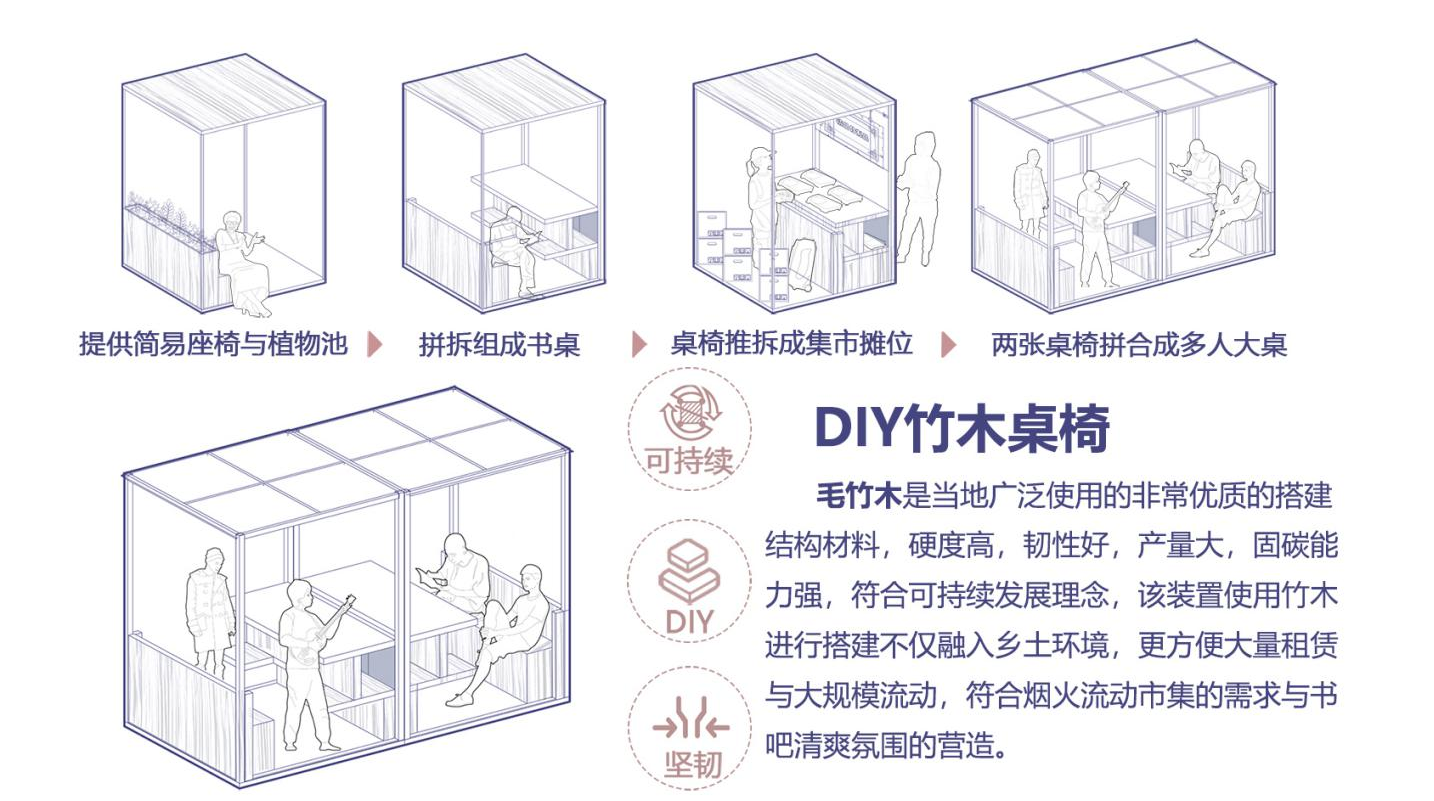 提供简易座椅与植物池

拼拆组成书桌

桌椅推拆成集市摊位

两张桌椅拼合成多人大桌

可持续

DIY

坚韧

DIY竹木桌椅

毛竹木是当地广泛使用的非常优质的搭建结构材料，硬度高，韧性好，产量大，固碳能力强，符合可持续发展理念，该装置使用竹木进行搭建不仅融入乡土环境，更方便大量租赁与大规模流动，符合烟火流动市集的需求与书吧清爽氛围的营造。